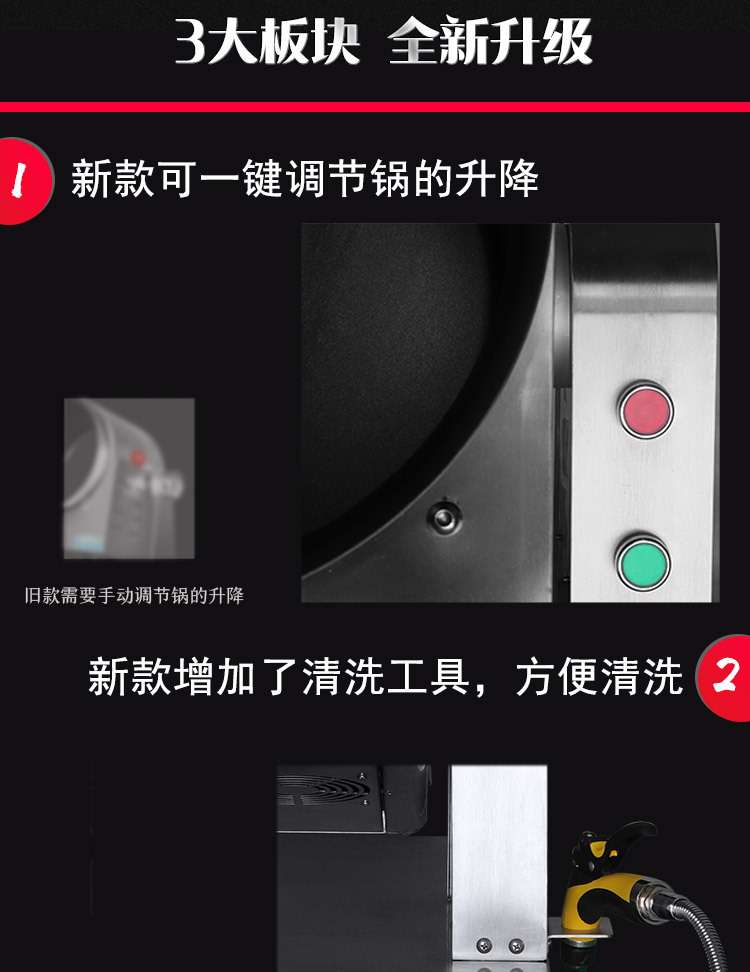 3大板块 全新升级

1 新款可一键调节锅的升降

旧款需要手动调节锅的升降

新款增加了清洗工具，方便清洗 2