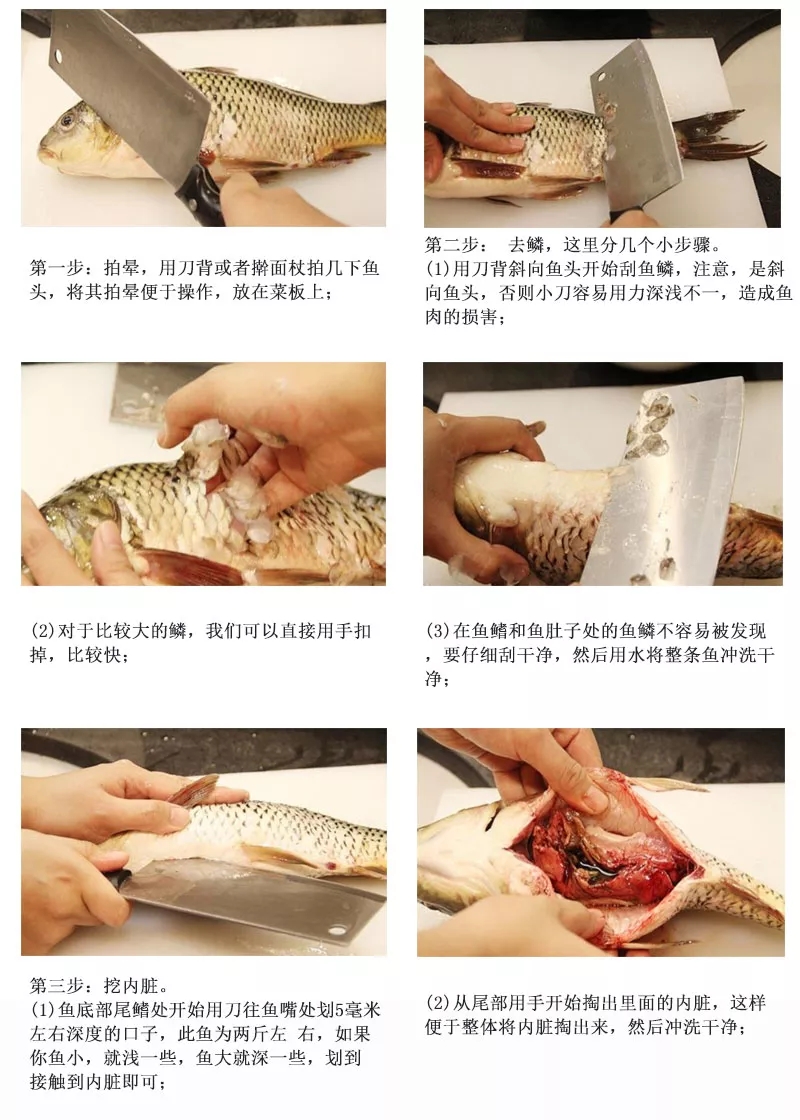 第一步：拍晕，用刀背或者擀面杖拍几下鱼头，将其拍晕便于操作，放在菜板上；

第二步： 去鳞，这里分几个小步骤。
(1)用刀背斜向鱼头开始刮鱼鳞，注意，是斜向鱼头，否则小刀容易用力深浅不一，造成鱼肉的损害；

(2)对于比较大的鳞，我们可以直接用手扣掉，比较快；

(3)在鱼鳍和鱼肚子处的鱼鳞不容易被发现，要仔细刮干净，然后用水将整条鱼冲洗干净；

第三步：挖内脏。
(1)鱼底部尾鳍处开始用刀往鱼嘴处划5毫米左右深度的口子，此鱼为两斤左 右，如果你鱼小，就浅一些，鱼大就深一些，划到接触到内脏即可；

(2)从尾部用手开始掏出里面的内脏，这样便于整体将内脏掏出来，然后冲洗干净；